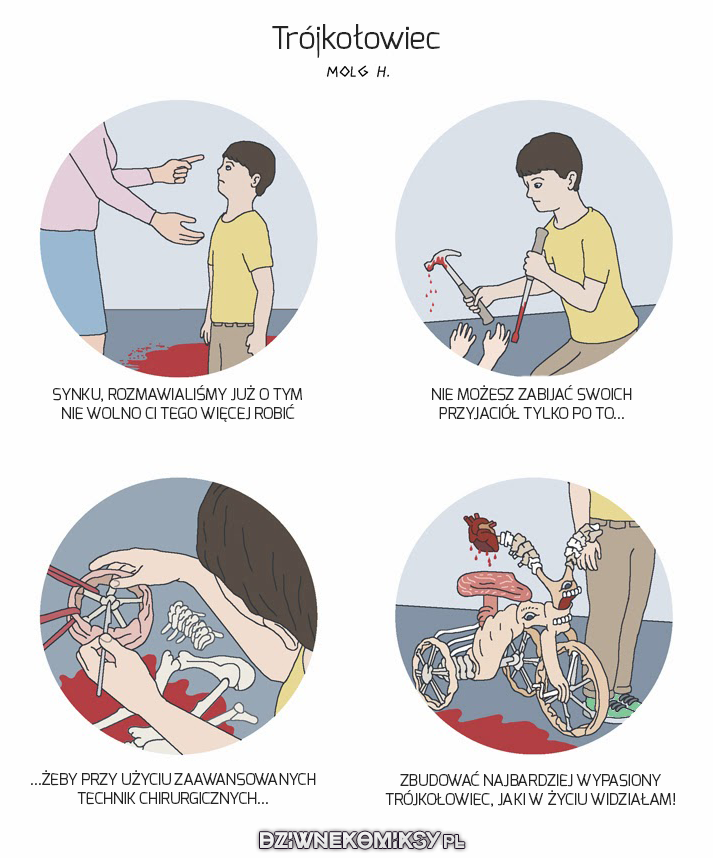 Trójkołowiec

MOLG H.

SYNKU, ROZMAWIALIŚMY JUŻ O TYM NIE WOLNO CI TEGO WIĘCEJ ROBIĆ

NIE MOŻESZ ZABIJAĆ SWOICH PRZYJACIÓŁ TYLKO PO TO...

...ŻEBY PRZY UŻYCIU ZAAWANSOWANYCH TECHNIK CHIRURGICZNYCH...

ZBUDOWAĆ NAJBARDZIEJ WYPASIONY TRÓJKOŁOWIEC, JAKI W ŻYCIU WIDZIAŁAM!

DZIWNEKOMIKSY.PL